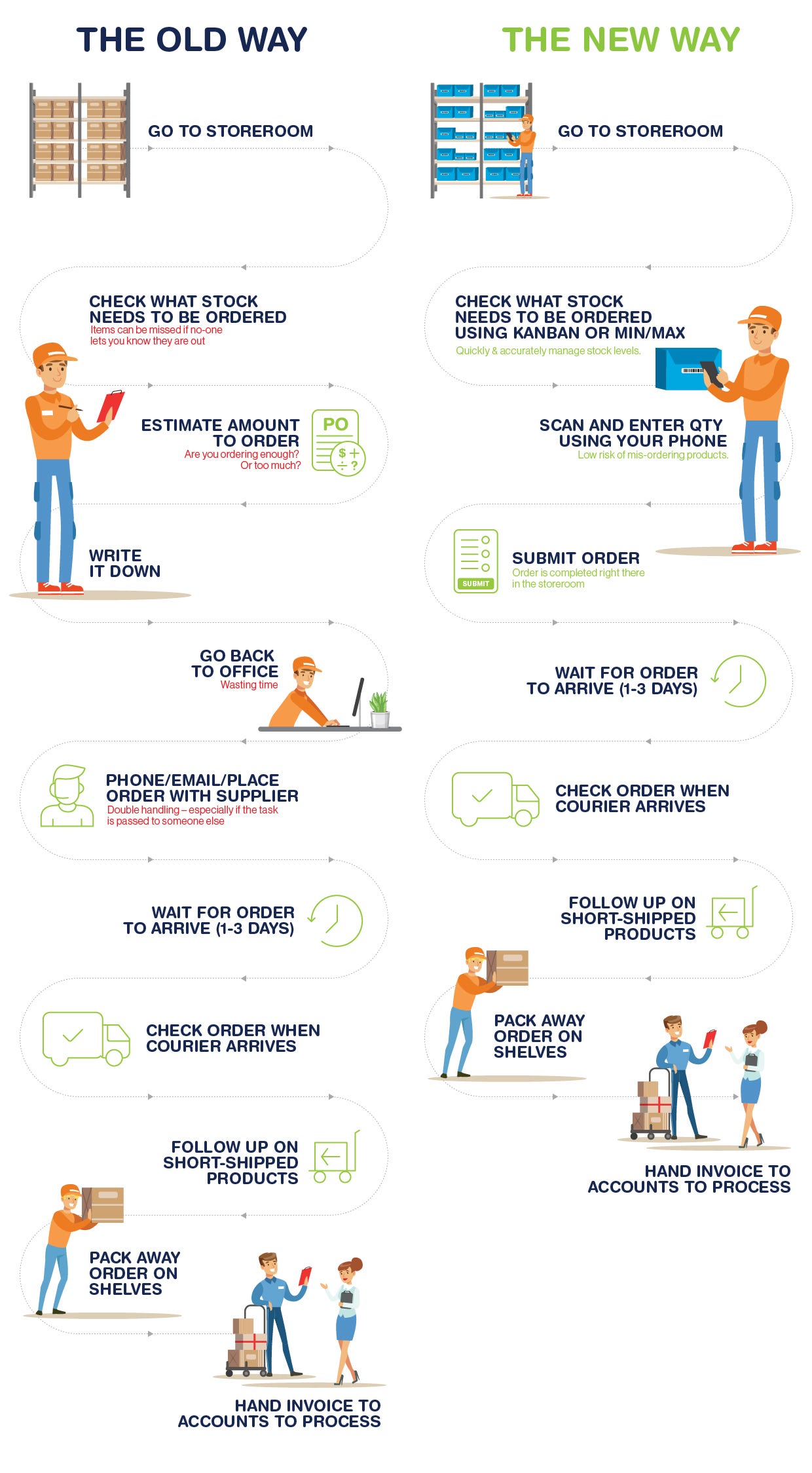 THE OLD WAY

GO TO STOREROOM

CHECK WHAT STOCK NEEDS TO BE ORDERED
Items can be missed if no-one lets you know they are out

ESTIMATE AMOUNT TO ORDER
Are you ordering enough? Or too much?

PO
$ + ÷ ?

WRITE IT DOWN

GO BACK TO OFFICE
Wasting time

PHONE/EMAIL/PLACE ORDER WITH SUPPLIER
Double handling – especially if the task is passed to someone else

WAIT FOR ORDER TO ARRIVE (1-3 DAYS)

CHECK ORDER WHEN COURIER ARRIVES

FOLLOW UP ON SHORT-SHIPPED PRODUCTS

PACK AWAY ORDER ON SHELVES

HAND INVOICE TO ACCOUNTS TO PROCESS

THE NEW WAY

GO TO STOREROOM

CHECK WHAT STOCK NEEDS TO BE ORDERED USING KANBAN OR MIN/MAX
Quickly & accurately manage stock levels.

SCAN AND ENTER QTY USING YOUR PHONE
Low risk of mis-ordering products.

SUBMIT

SUBMIT ORDER
Order is completed right there in the storeroom

WAIT FOR ORDER TO ARRIVE (1-3 DAYS)

CHECK ORDER WHEN COURIER ARRIVES

FOLLOW UP ON SHORT-SHIPPED PRODUCTS

PACK AWAY ORDER ON SHELVES

HAND INVOICE TO ACCOUNTS TO PROCESS