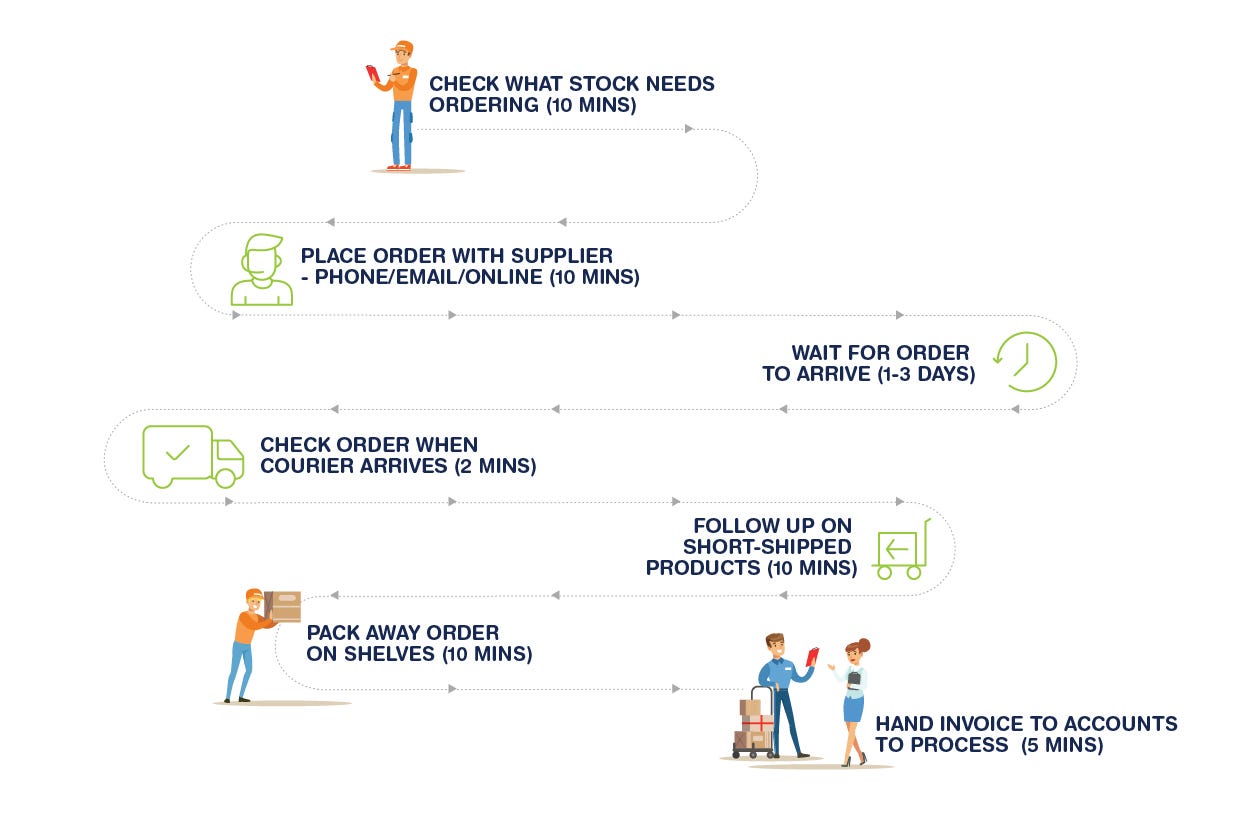 CHECK WHAT STOCK NEEDS ORDERING (10 MINS)

PLACE ORDER WITH SUPPLIER - PHONE/EMAIL/ONLINE (10 MINS)

WAIT FOR ORDER TO ARRIVE (1-3 DAYS)

CHECK ORDER WHEN COURIER ARRIVES (2 MINS)

FOLLOW UP ON SHORT-SHIPPED PRODUCTS (10 MINS)

PACK AWAY ORDER ON SHELVES (10 MINS)

HAND INVOICE TO ACCOUNTS TO PROCESS (5 MINS)