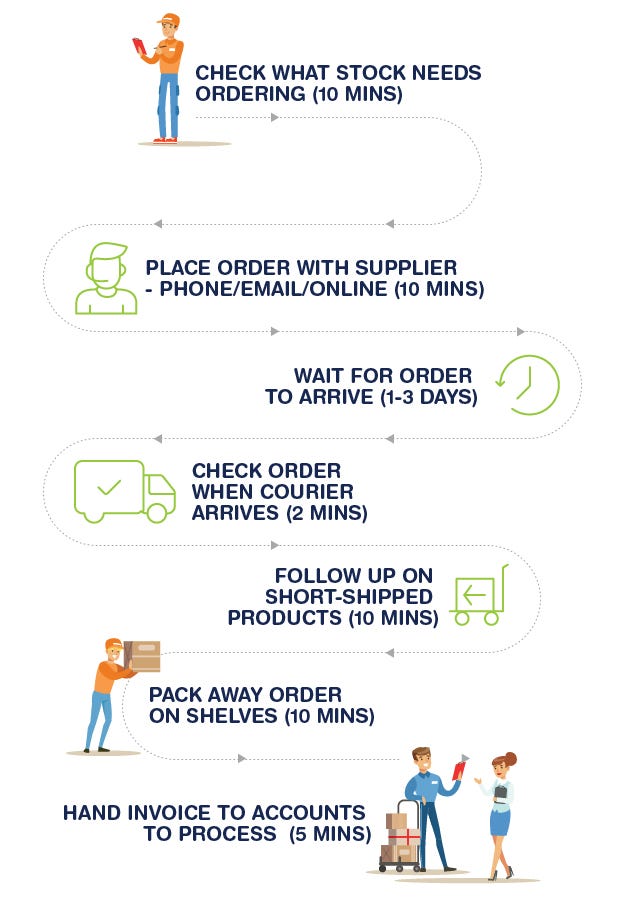 CHECK WHAT STOCK NEEDS ORDERING (10 MINS)

PLACE ORDER WITH SUPPLIER - PHONE/EMAIL/ONLINE (10 MINS)

WAIT FOR ORDER TO ARRIVE (1-3 DAYS)

CHECK ORDER WHEN COURIER ARRIVES (2 MINS)

FOLLOW UP ON SHORT-SHIPPED PRODUCTS (10 MINS)

PACK AWAY ORDER ON SHELVES (10 MINS)

HAND INVOICE TO ACCOUNTS TO PROCESS (5 MINS)